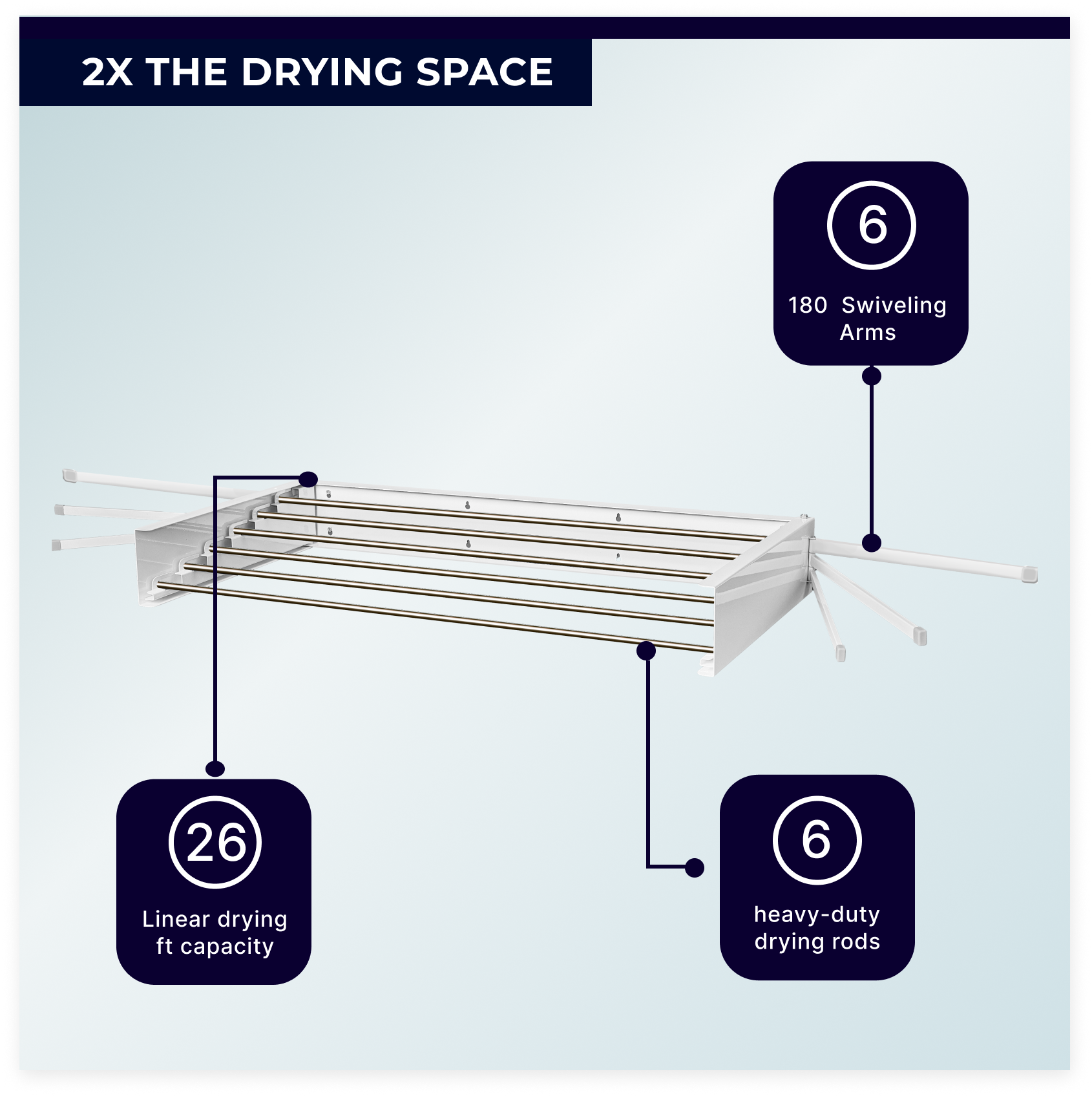 2X THE DRYING SPACE

6

180  Swiveling Arms

26

Linear drying ft capacity

6

heavy-duty drying rods